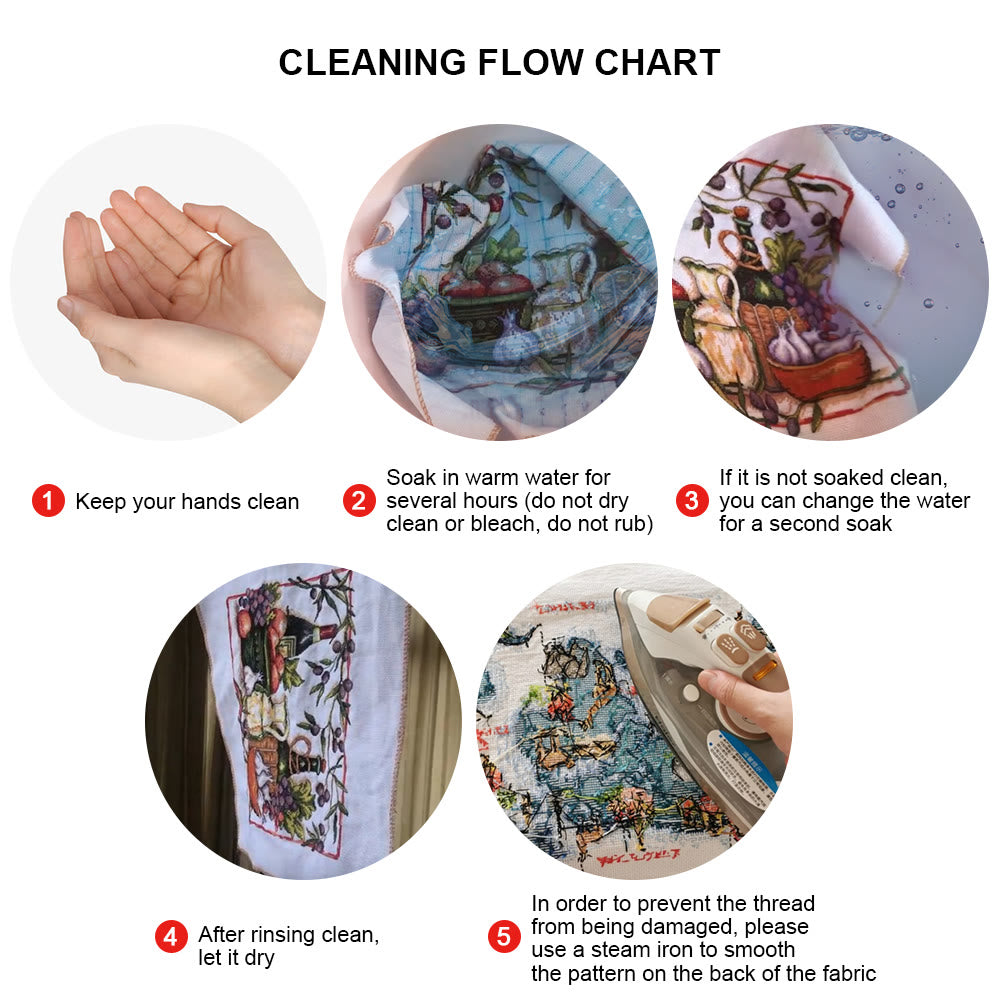 CLEANING FLOW CHART

1 Keep your hands clean

2 Soak in warm water for several hours (do not dry clean or bleach, do not rub)

3 If it is not soaked clean, you can change the water for a second soak

4 After rinsing clean, let it dry

5 In order to prevent the thread from being damaged, please use a steam iron to smooth the pattern on the back of the fabric