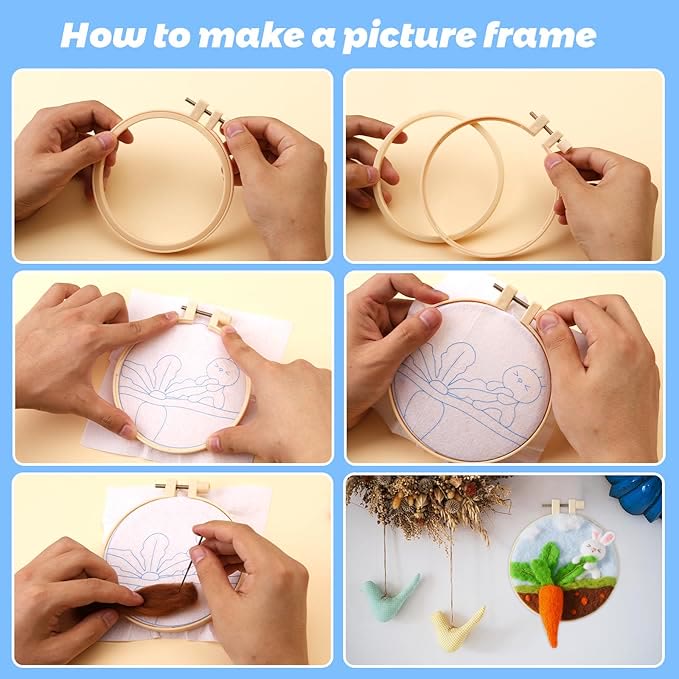 How to make a picture frame