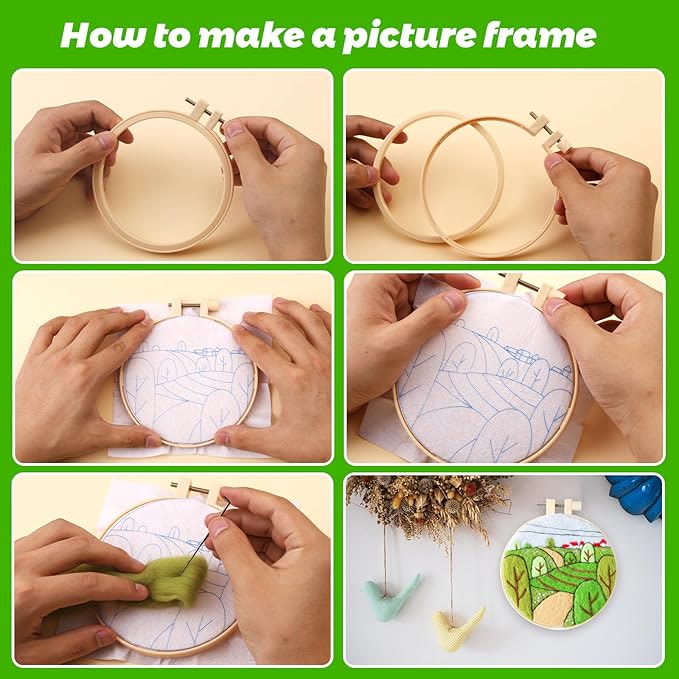 How to make a picture frame