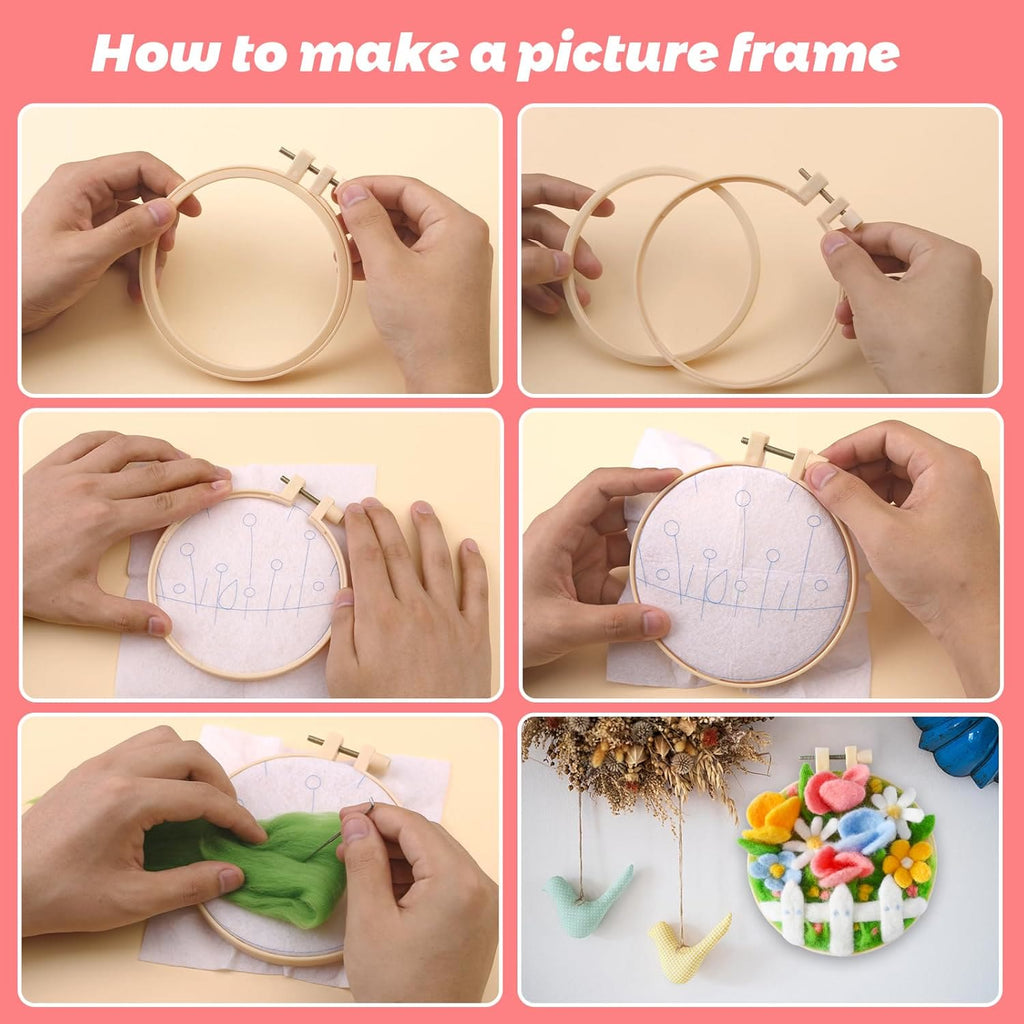 How to make a picture frame