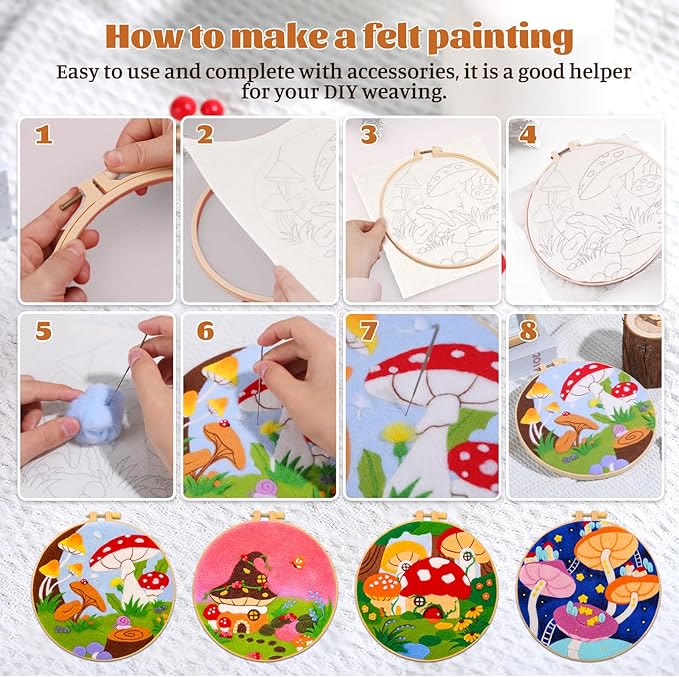 How to make a felt painting

Easy to use and complete with accessories, it is a good helper for your DIY weaving.

1

2

3

4

5

6

7

8