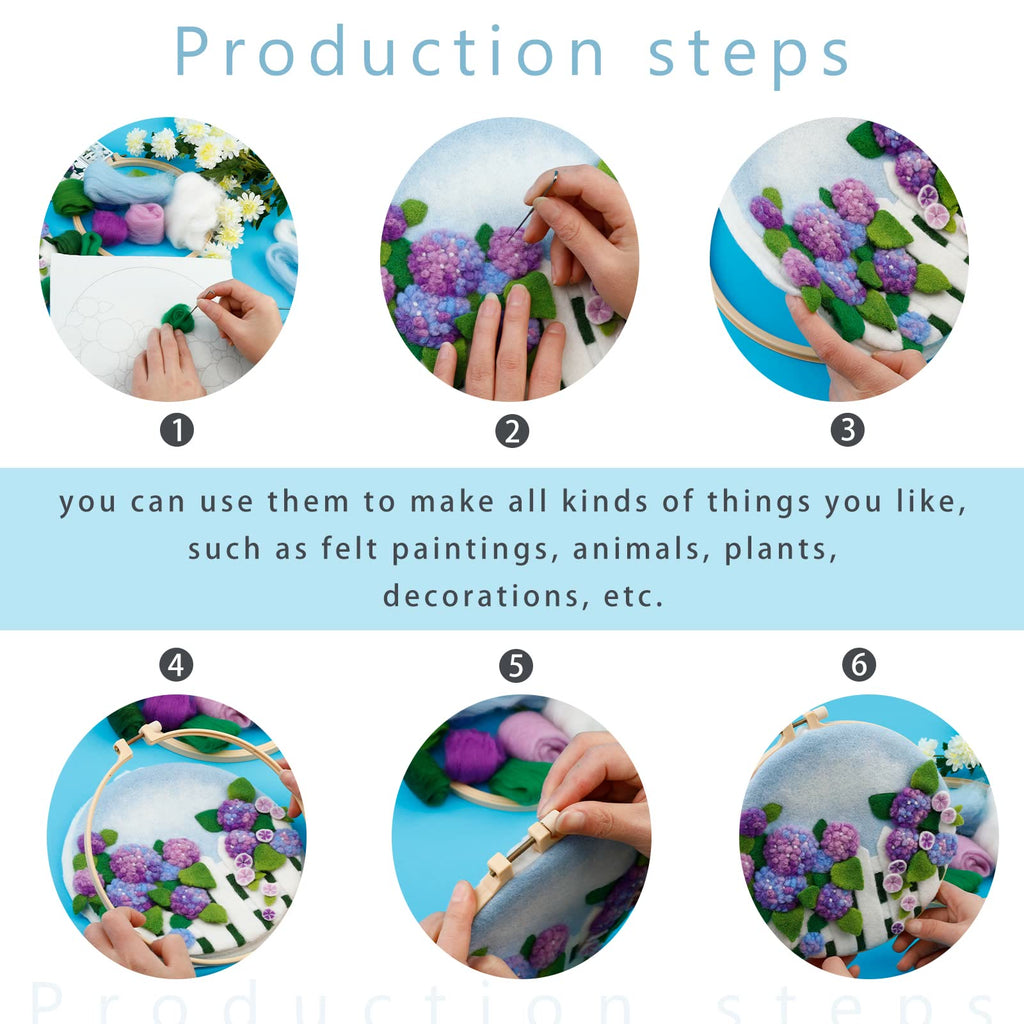 Production steps

❶

❷

❸

you can use them to make all kinds of things you like, such as felt paintings, animals, plants, decorations, etc.

❹

❺

❻

Production steps