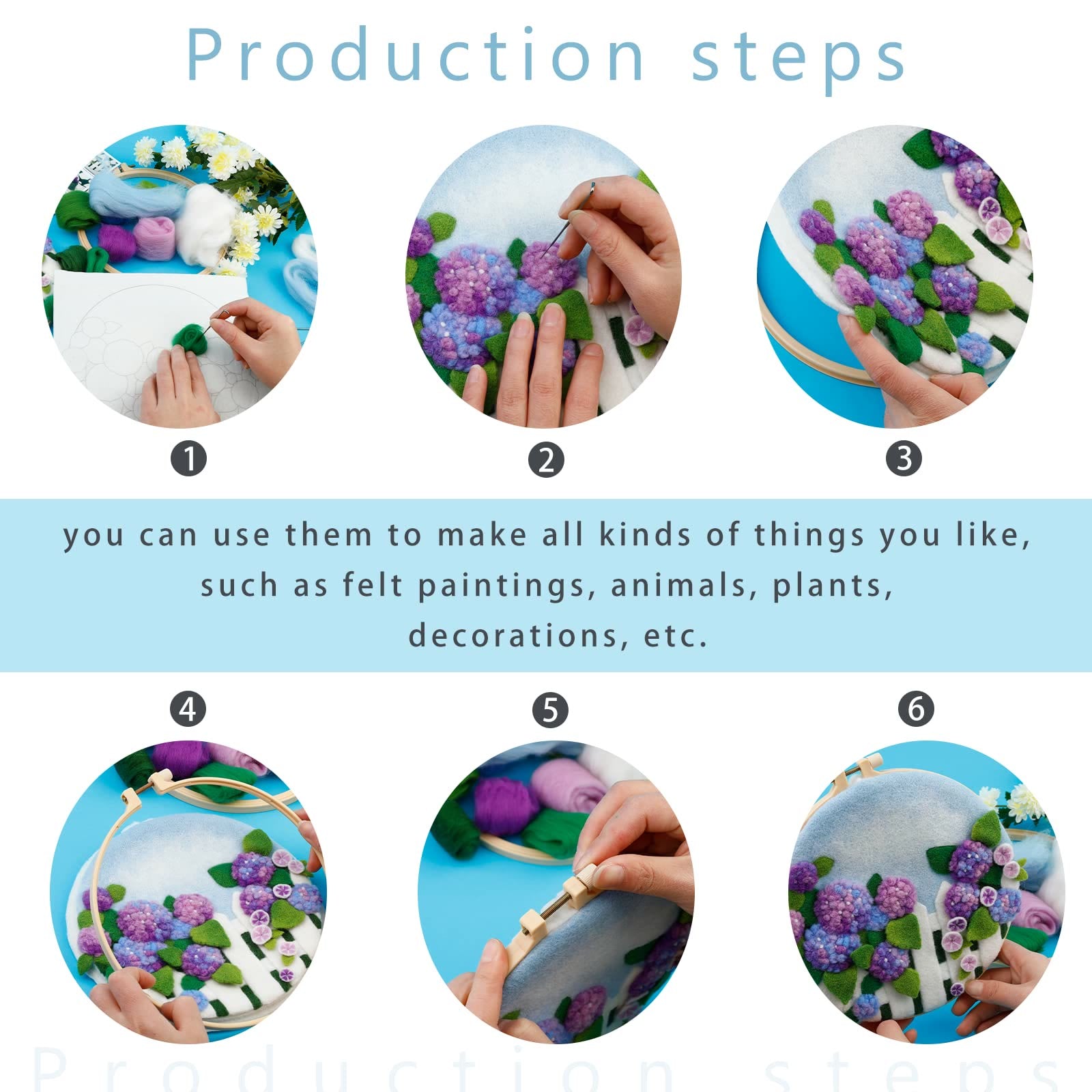 Production steps

1

2

3

you can use them to make all kinds of things you like, such as felt paintings, animals, plants, decorations, etc.

4

5

6

Production steps