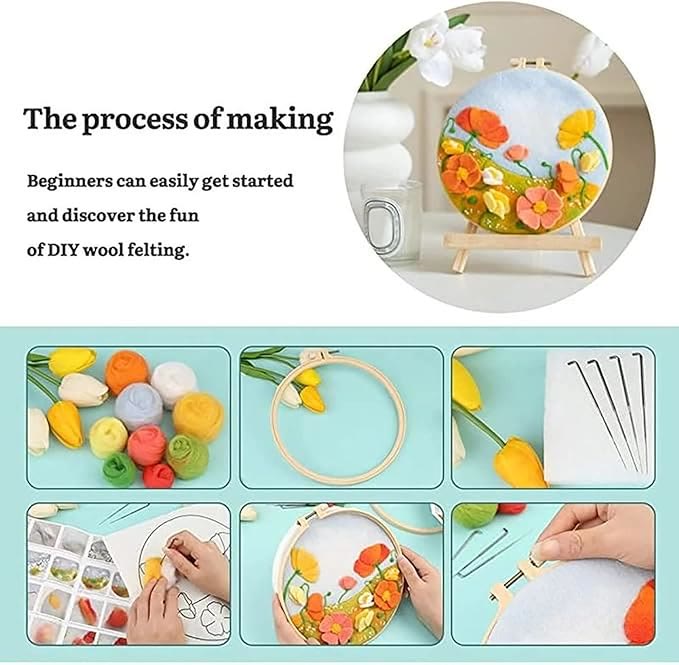 The process of making

Beginners can easily get started and discover the fun of DIY wool felting.