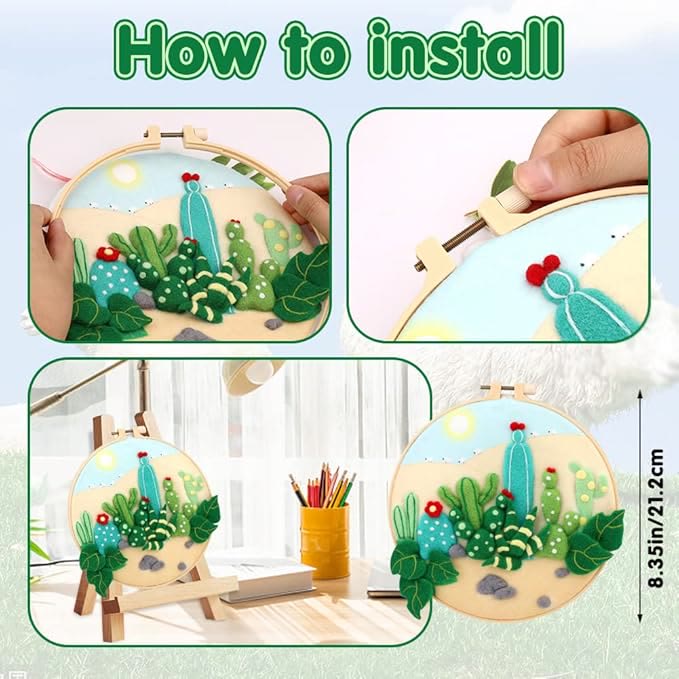 How to install

8.35in/21.2cm