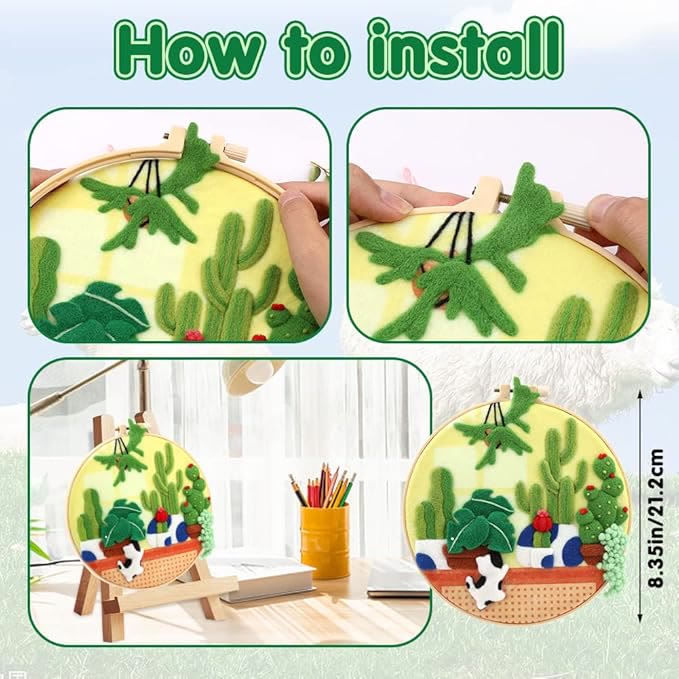 How to install

8.35in/21.2cm