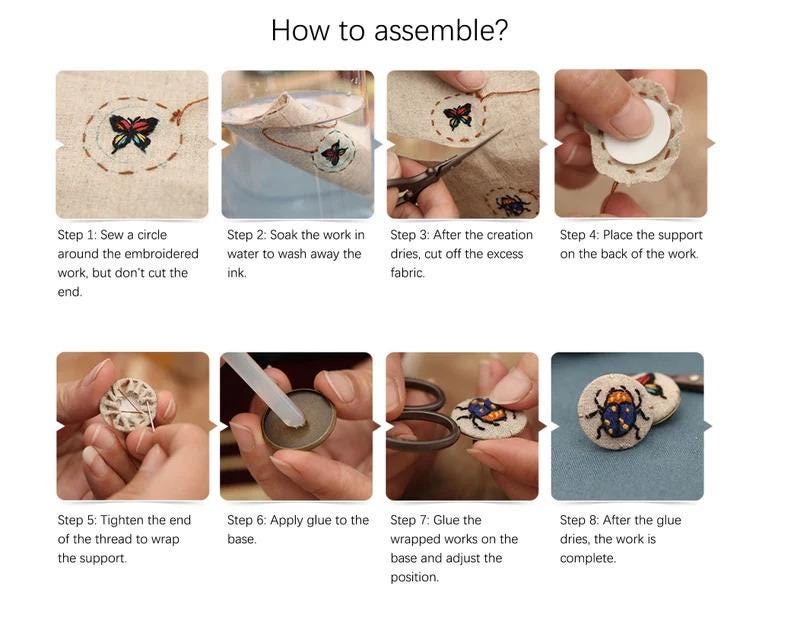 How to assemble?

Step 1: Sew a circle around the embroidered work, but don't cut the end.

Step 2: Soak the work in water to wash away the ink.

Step 3: After the creation dries, cut off the excess fabric.

Step 4: Place the support on the back of the work.

Step 5: Tighten the end of the thread to wrap the support.

Step 6: Apply glue to the base.

Step 7: Glue the wrapped works on the base and adjust the position.

Step 8: After the glue dries, the work is complete.