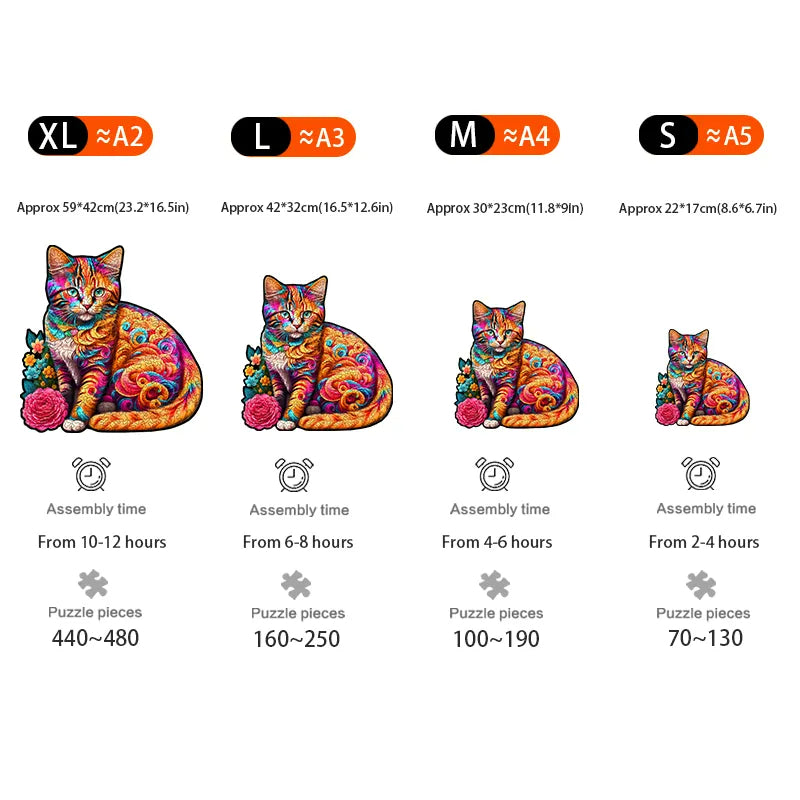 XL ≈A2

Approx 59*42cm(23.2*16.5in)

Assembly time

From 10-12 hours

Puzzle pieces

440~480

L ≈A3

Approx 42*32cm(16.5*12.6in)

Assembly time

From 6-8 hours

Puzzle pieces

160~250

M ≈A4

Approx 30*23cm(11.8*9in)

Assembly time

From 4-6 hours

Puzzle pieces

100~190

S ≈A5

Approx 22*17cm(8.6*6.7in)

Assembly time

From 2-4 hours

Puzzle pieces

70~130